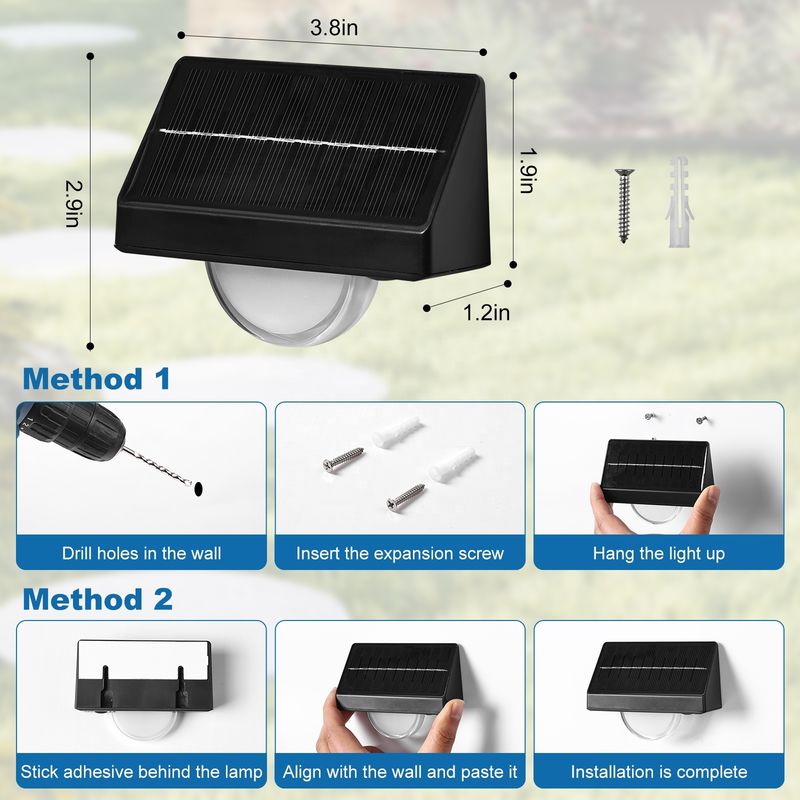 3.8in

2.9in

1.9in

1.2in

Method 1

Drill holes in the wall

Insert the expansion screw

Hang the light up

Method 2

Stick adhesive behind the lamp

Align with the wall and paste it

Installation is complete