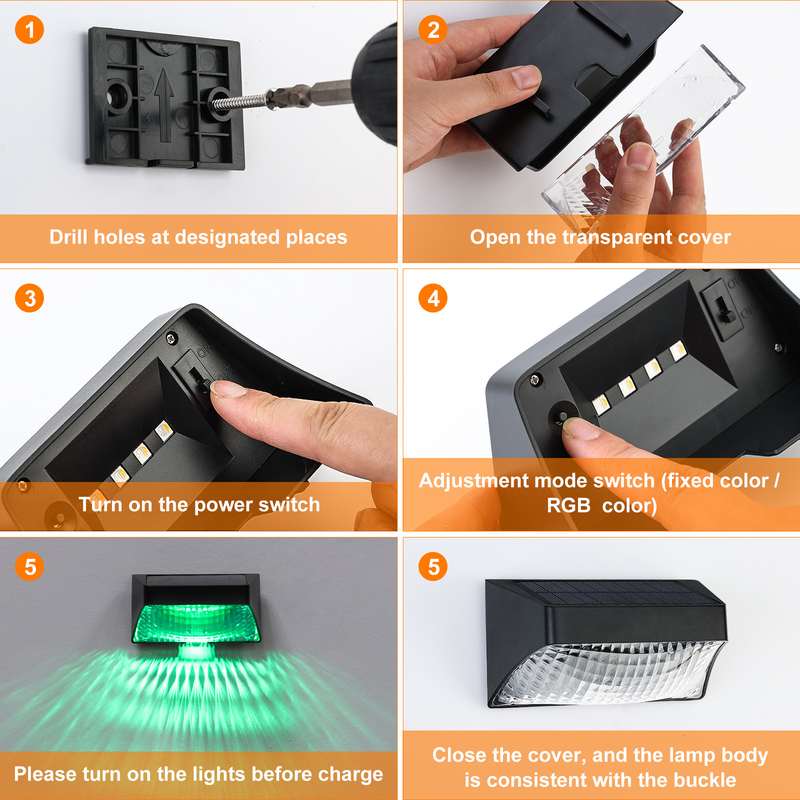 1

Drill holes at designated places

2

Open the transparent cover

3

Turn on the power switch

4

Adjustment mode switch (fixed color / RGB color)

5

Please turn on the lights before charge

5

Close the cover, and the lamp body is consistent with the buckle