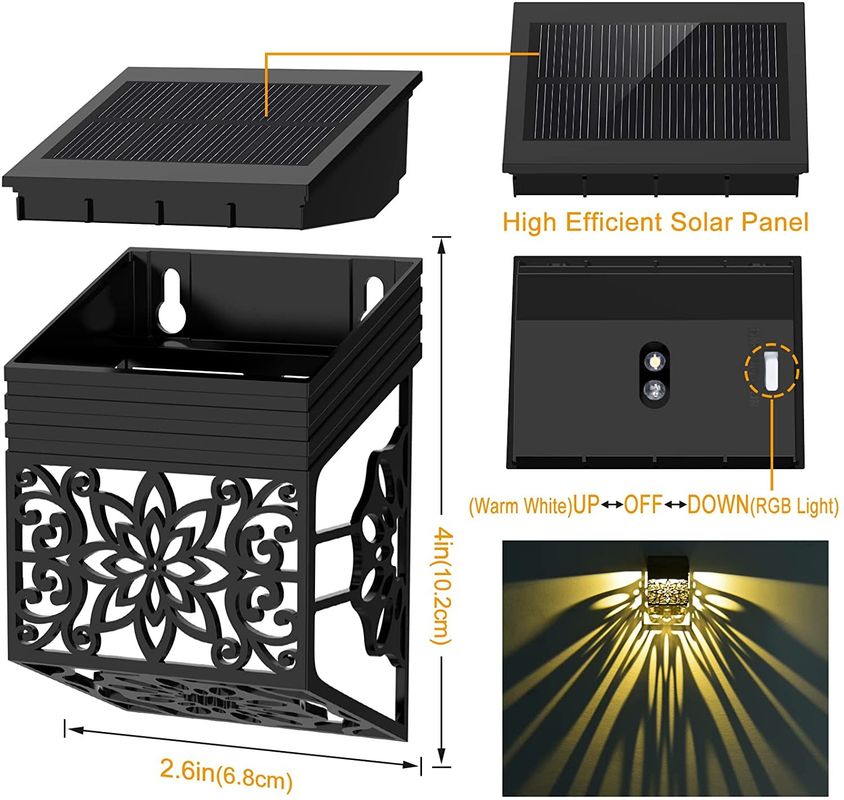 High Efficient Solar Panel

(Warm White)UP↔OFF↔DOWN(RGB Light)

4in(10.2cm)

2.6in(6.8cm)